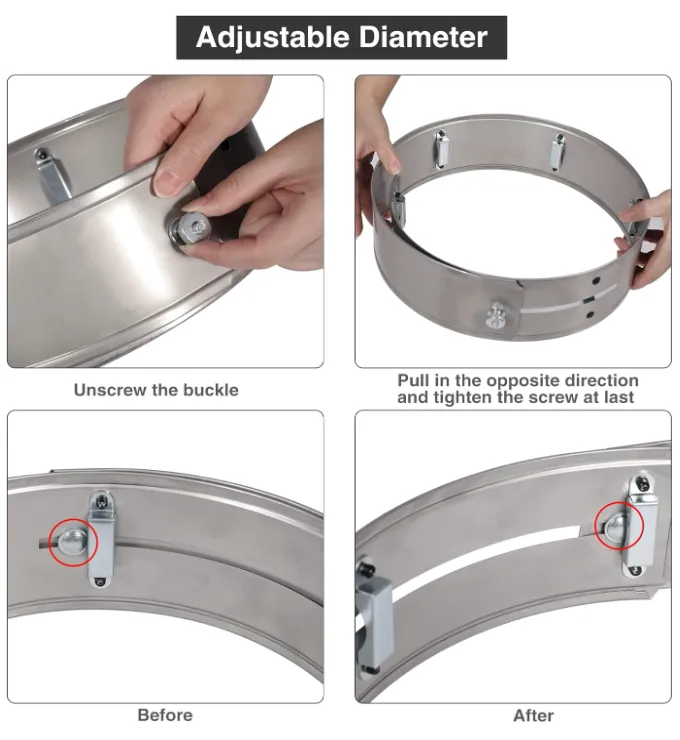 Adjustable Diameter

Unscrew the buckle

Pull in the opposite direction and tighten the screw at last

Before

After